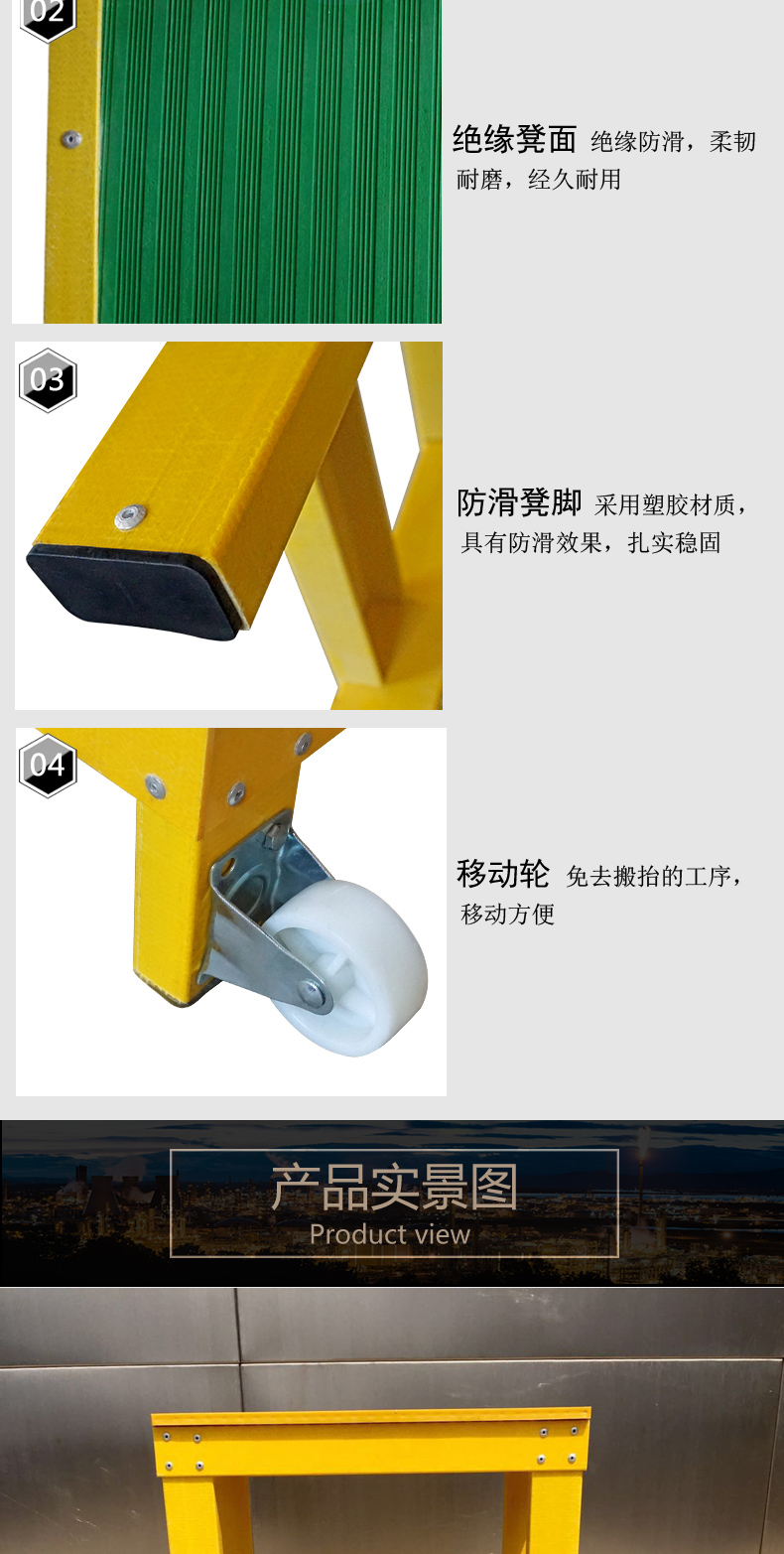 02

绝缘凳面 绝缘防滑，柔韧耐磨，经久耐用

03

防滑凳脚 采用塑胶材质，具有防滑效果，扎实稳固

04

移动轮 免去搬抬的工序，移动方便

产品实景图
Product view